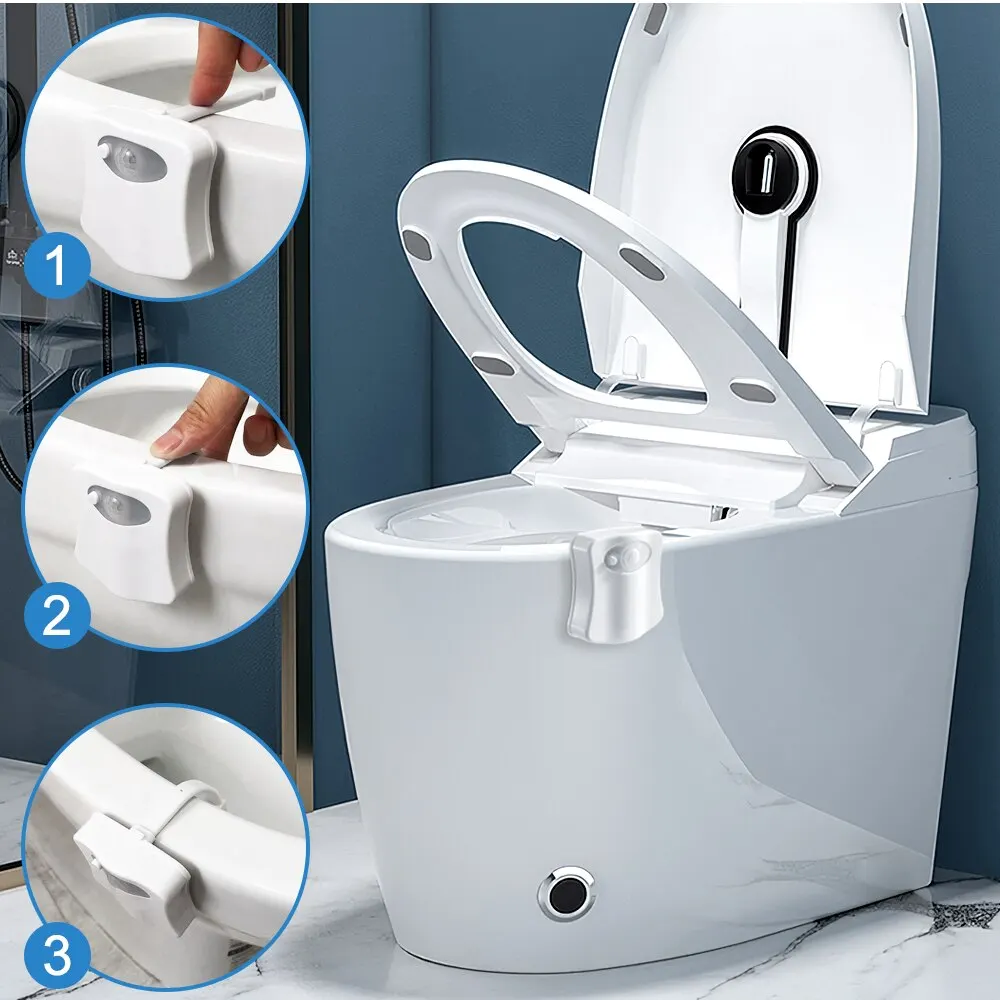 1

2

3